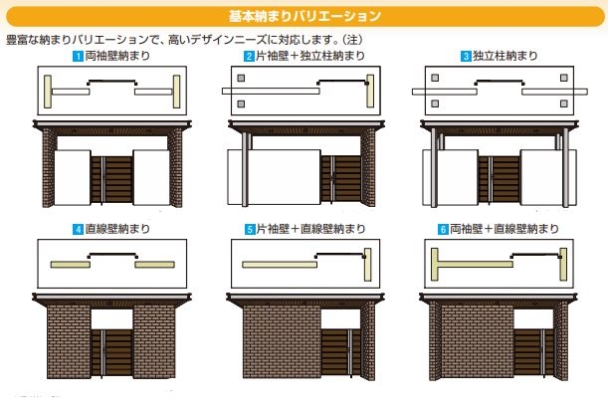 基本納まりバリエーション

豊富な納まりバリエーションで、高いデザインニーズに対応します。(注)

1 両袖壁納まり

2 片袖壁＋独立柱納まり

3 独立柱納まり

4 直線壁納まり

5 片袖壁＋直線壁納まり

6 両袖壁＋直線壁納まり